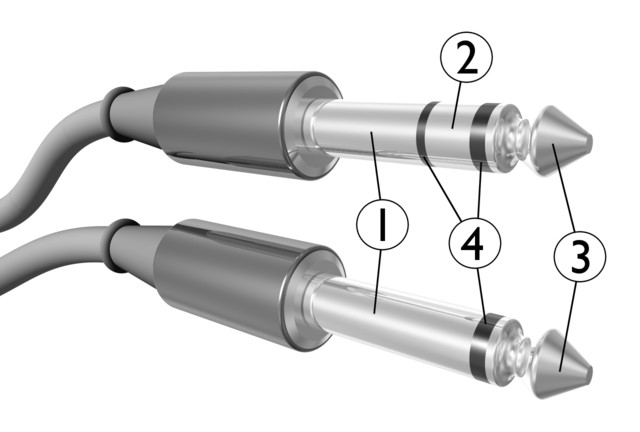 2
1
4
3